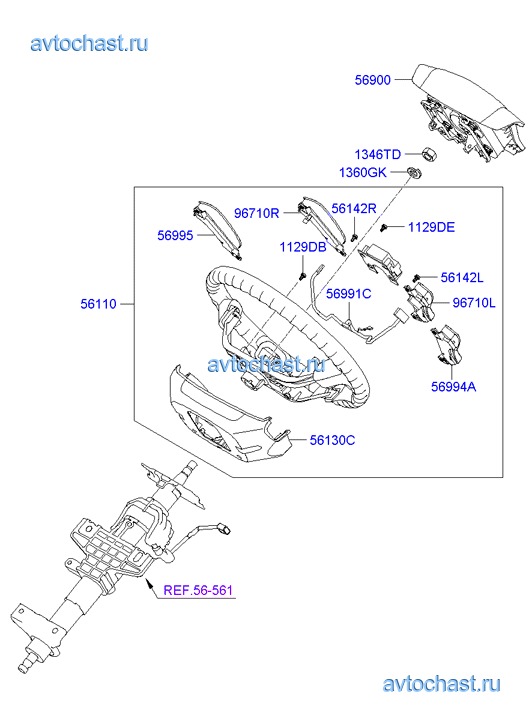 avtochast.ru

56900

1346TD

1360GK

96710R

56142R

1129DE

56995

1129DB

56142L

56110

56991C

96710L

avtochast.ru

56994A

56130C

REF.56-561

avtochast.ru