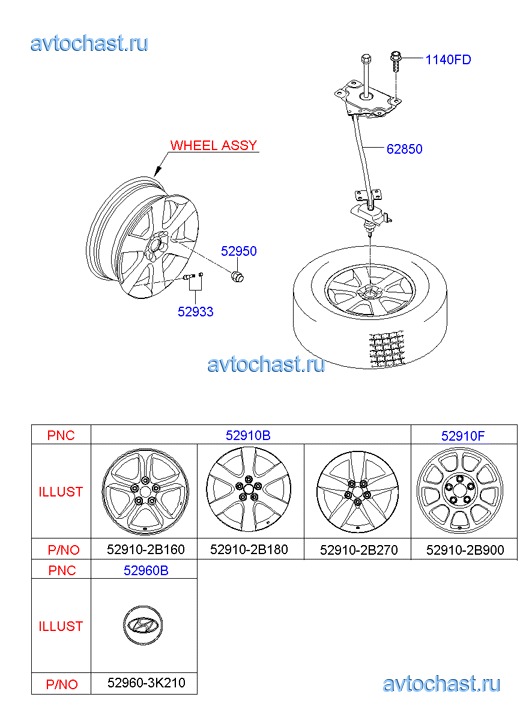 avtochast.ru

1140FD

WHEEL ASSY

62850

52950

52933

avtochast.ru

| PNC | 52910B | | | 52910F |
|---|---|---|---|---|
| ILLUST | | | | |
| P/NO | 52910-2B160 | 52910-2B180 | 52910-2B270 | 52910-2B900 |

| PNC | 52960B |
|---|---|
| ILLUST | |
| P/NO | 52960-3K210 |

avtochast.ru