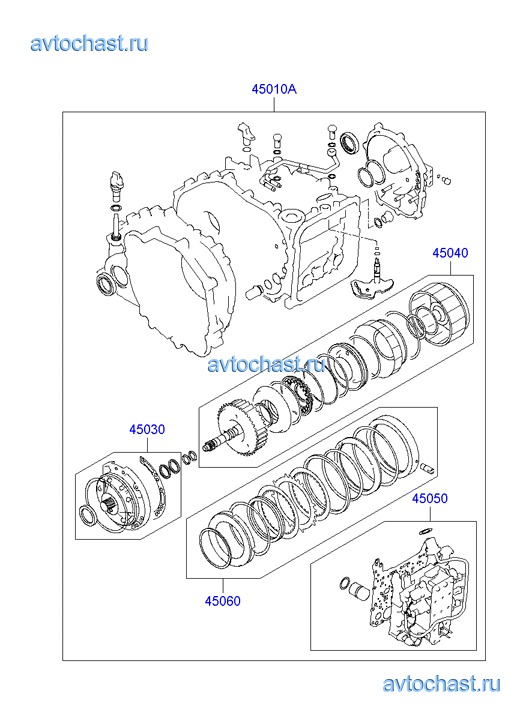 avtochast.ru

45010A

45040

avtochast.ru

45030

45050

45060

avtochast.ru