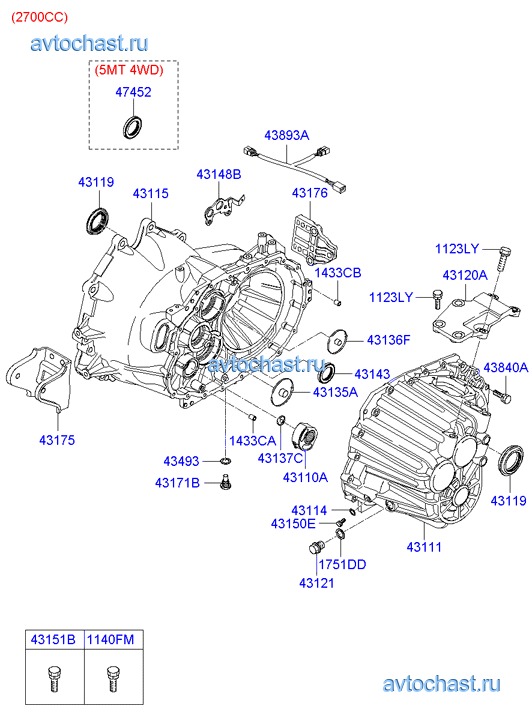 (2700CC)
avtochast.ru
(5MT 4WD)
47452
43893A
43119
43115
43148B
43176
1123LY
1433CB
43120A
1123LY
43136F
avtochast.ru
43143
43840A
43135A
43175
1433CA
43493
43137C
43110A
43171B
43119
43114
43150E
43111
1751DD
43121

| 43151B | 1140FM |
|---|---|
| | |

avtochast.ru