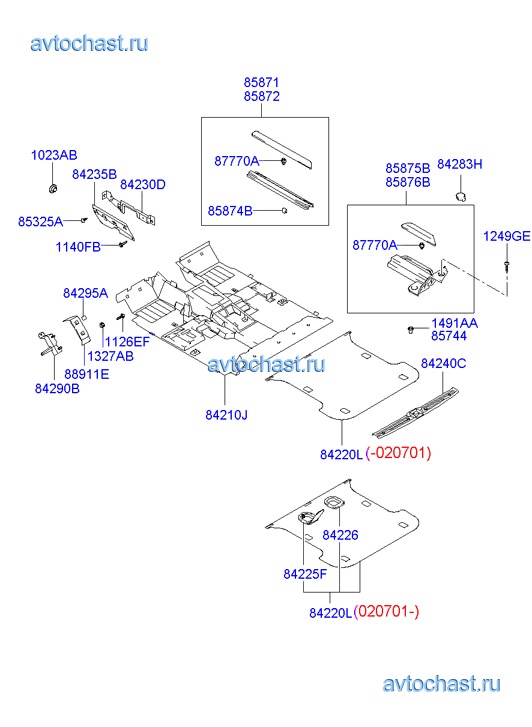 avtochast.ru

85871
85872

87770A

85874B

1023AB

84235B

84230D

85325A

1140FB

85875B
85876B

84283H

87770A

1249GE

84295A

1126EF

1327AB

88911E

84290B

1491AA
85744

avtochast.ru

84240C

84210J

84220L (-020701)

84226

84225F

84220L (020701-)

avtochast.ru