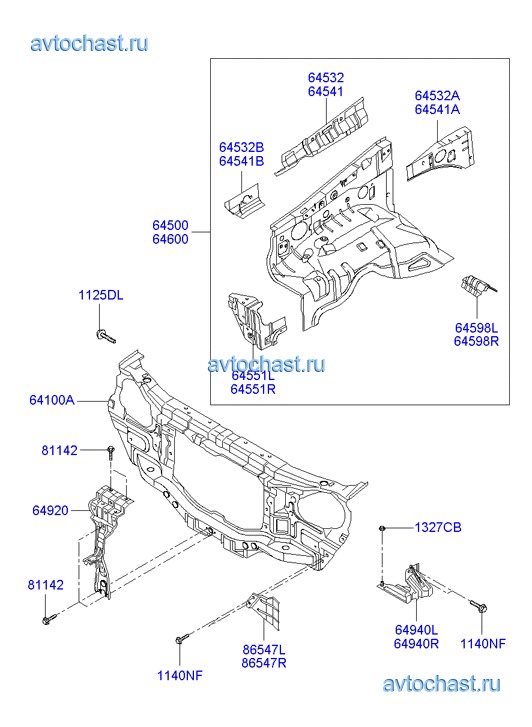 avtochast.ru

64532
64541

64532A
64541A

64532B
64541B

64500
64600

1125DL

64598L
64598R

avtochast.ru
64551L
64551R

64100A

81142

64920

1327CB

81142

64940L
64940R

1140NF

86547L
86547R

1140NF

avtochast.ru