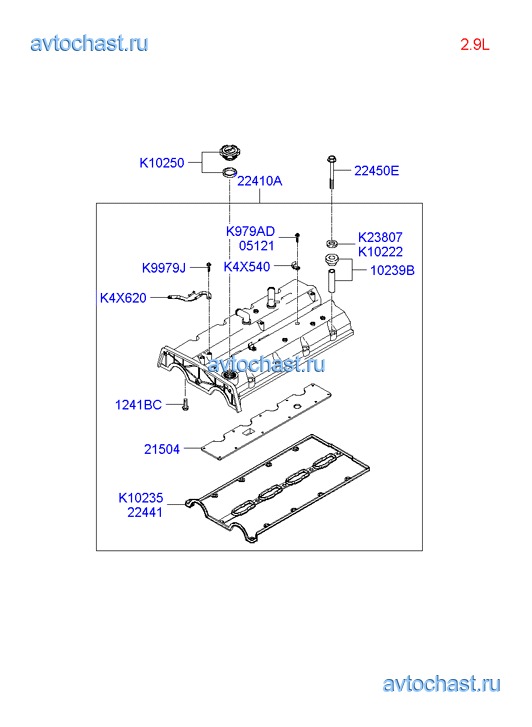 avtochast.ru

2.9L

K10250

22410A

22450E

K979AD
05121

K23807
K10222

K9979J

K4X540

10239B

K4X620

avtochast.ru

1241BC

21504

K10235
22441

avtochast.ru