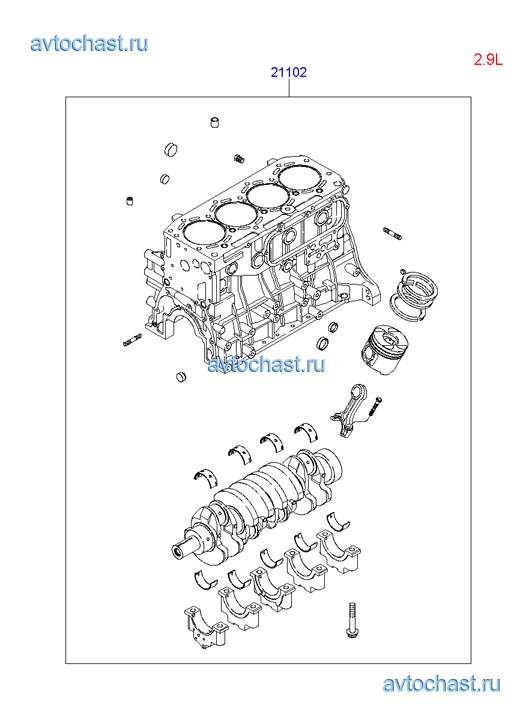 avtochast.ru

2.9L

21102

avtochast.ru

avtochast.ru