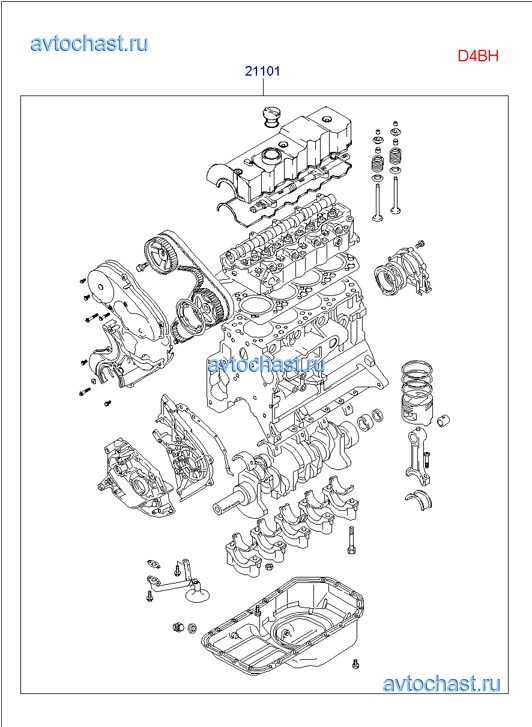 avtochast.ru

D4BH

21101

avtochast.ru

avtochast.ru