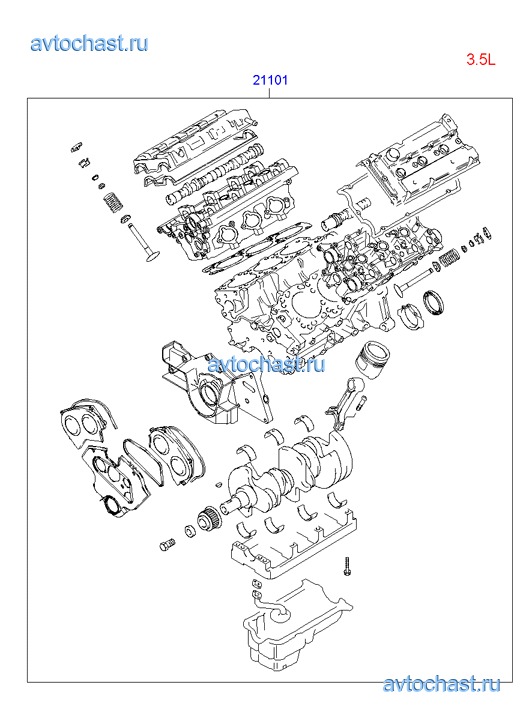 avtochast.ru

3.5L

21101

avtochast.ru

avtochast.ru