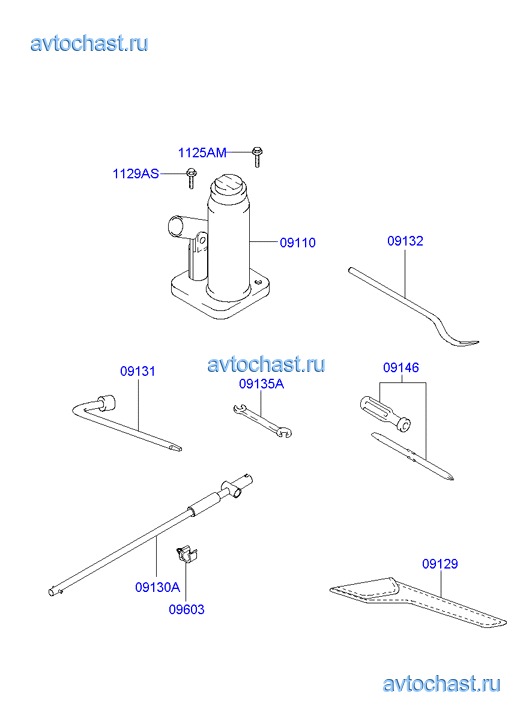 avtochast.ru

1125AM
1129AS
09110
09132
avtochast.ru
09131
09135A
09146
09130A
09603
09129
avtochast.ru