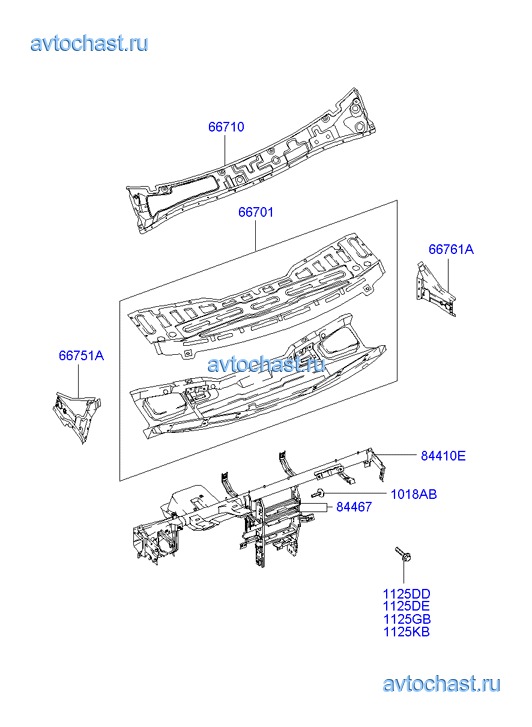 avtochast.ru

66710

66701

66761A

66751A

avtochast.ru

84410E

1018AB

84467

1125DD
1125DE
1125GB
1125KB

avtochast.ru