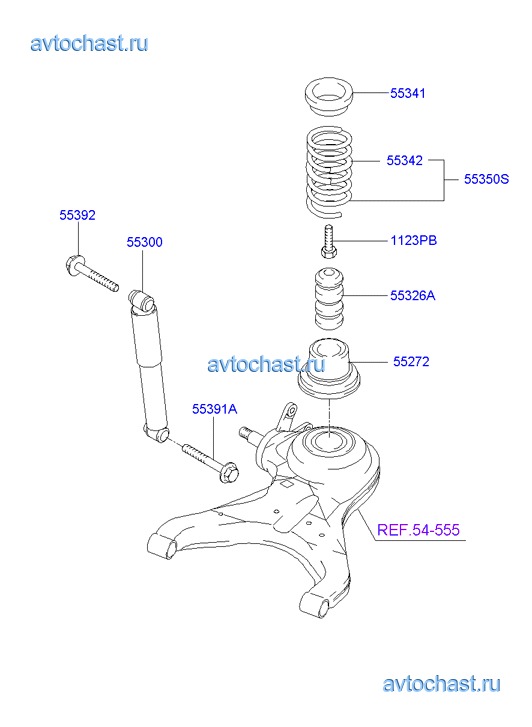 avtochast.ru

55341

55342

55350S

55392

55300

1123PB

55326A

avtochast.ru

55272

55391A

REF.54-555

avtochast.ru