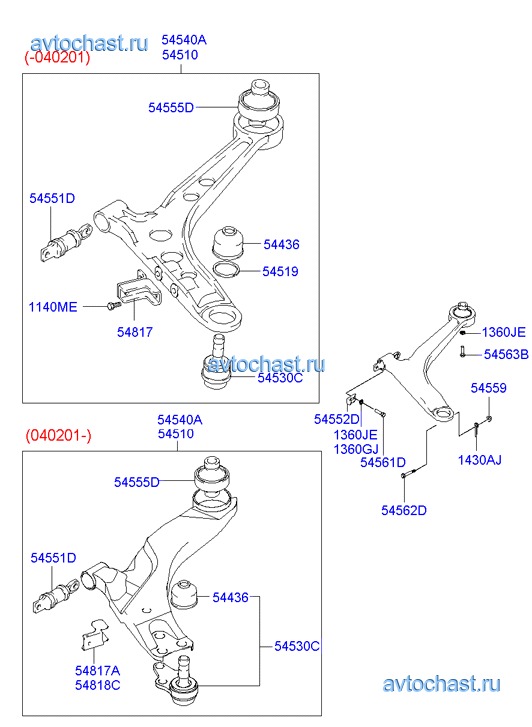 avtochast.ru
(-040201)
54540A
54510
54555D
54551D
54436
54519
1140ME
54817
avtochast.ru
54530C
1360JE
54563B
54559
54552D
1360JE
1360GJ
54561D
1430AJ
54562D
(040201-)
54540A
54510
54555D
54551D
54436
54530C
54817A
54818C
avtochast.ru