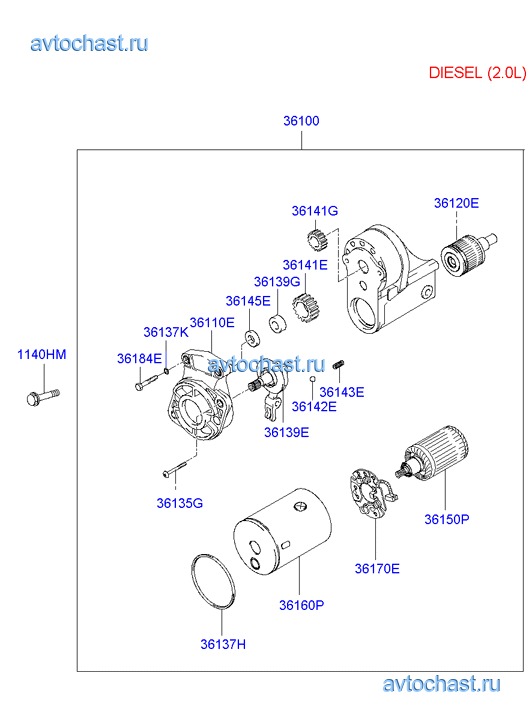 avtochast.ru

DIESEL (2.0L)

36100

36141G

36120E

36141E

36139G

36145E

36137K

36110E

1140HM

36184E

avtochast.ru

36143E

36142E

36139E

36135G

36150P

36170E

36160P

36137H

avtochast.ru