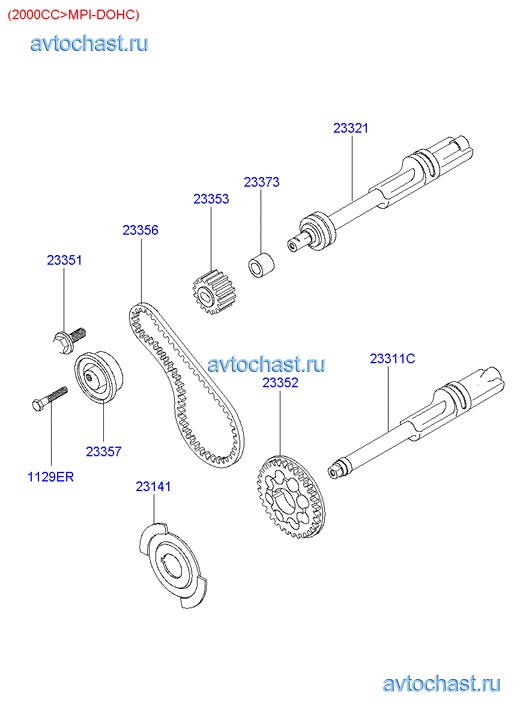 (2000CC>MPI-DOHC)

avtochast.ru

23321

23373

23353

23356

23351

avtochast.ru

23311C

23352

23357

1129ER

23141

avtochast.ru