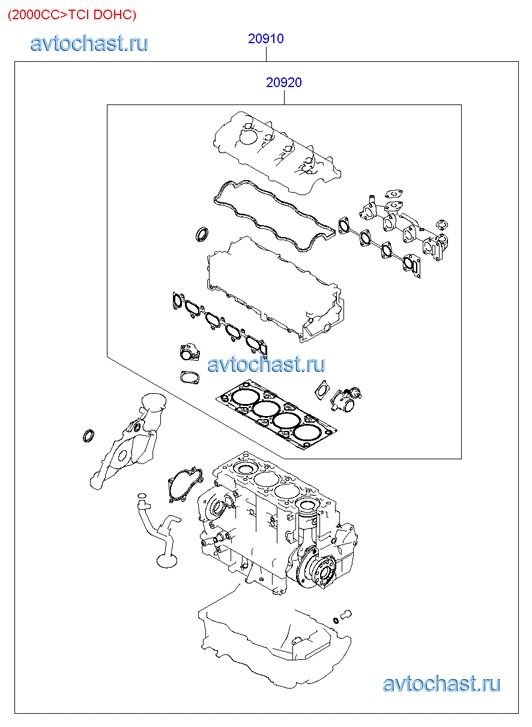 (2000CC>TCI DOHC)

avtochast.ru

20910

20920

avtochast.ru

avtochast.ru