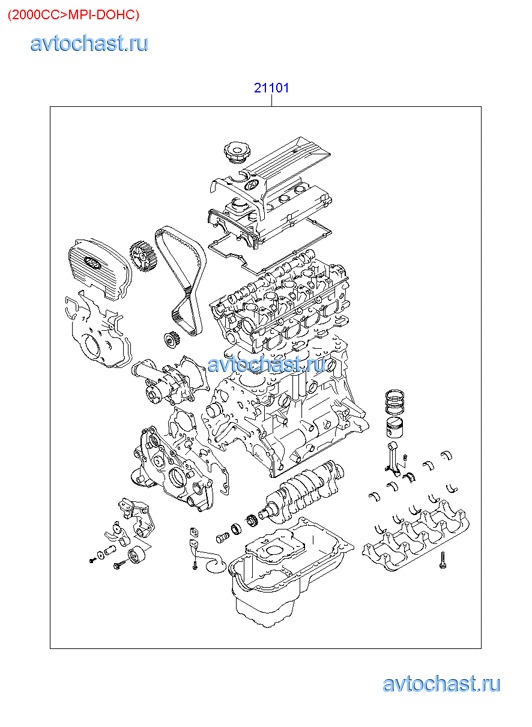 (2000CC>MPI-DOHC)

avtochast.ru

21101

avtochast.ru

avtochast.ru