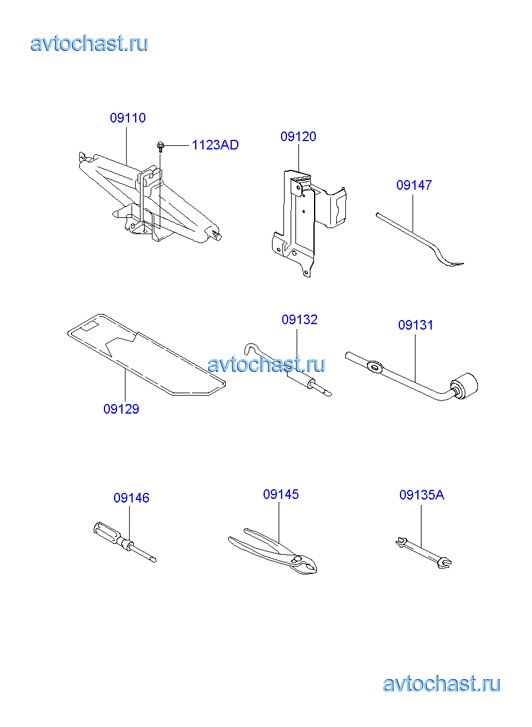 avtochast.ru

09110

1123AD

09120

09147

09132

09131

avtochast.ru

09129

09146

09145

09135A

avtochast.ru