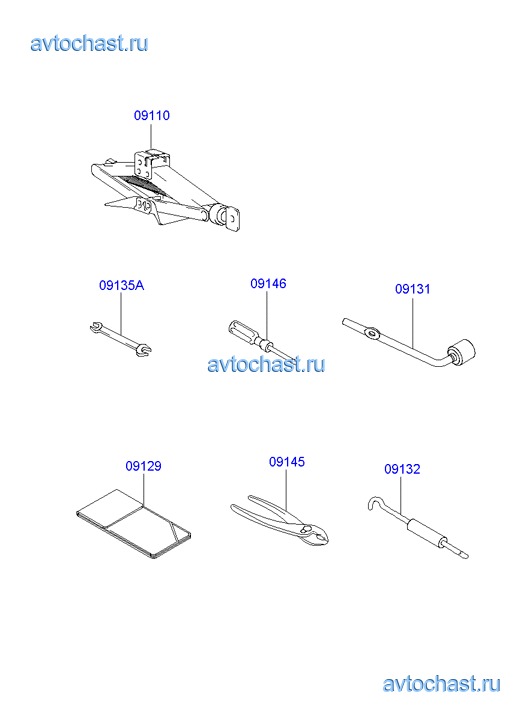 avtochast.ru

09110

09135A

09146

09131

avtochast.ru

09129

09145

09132

avtochast.ru