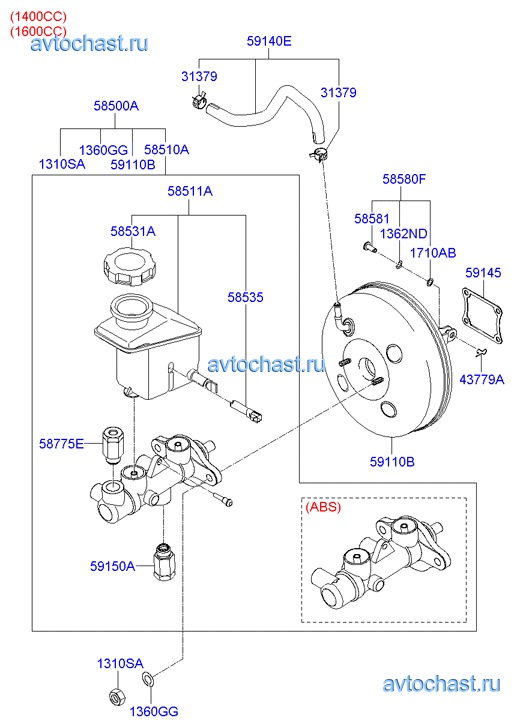 (1400CC)
(1600CC)
avtochast.ru

59140E
31379
31379

58500A
1360GG
58510A
1310SA
59110B

58511A
58531A
58535

58580F
58581
1362ND
1710AB
59145

avtochast.ru

43779A

58775E

59110B

(ABS)

59150A

1310SA
1360GG

avtochast.ru