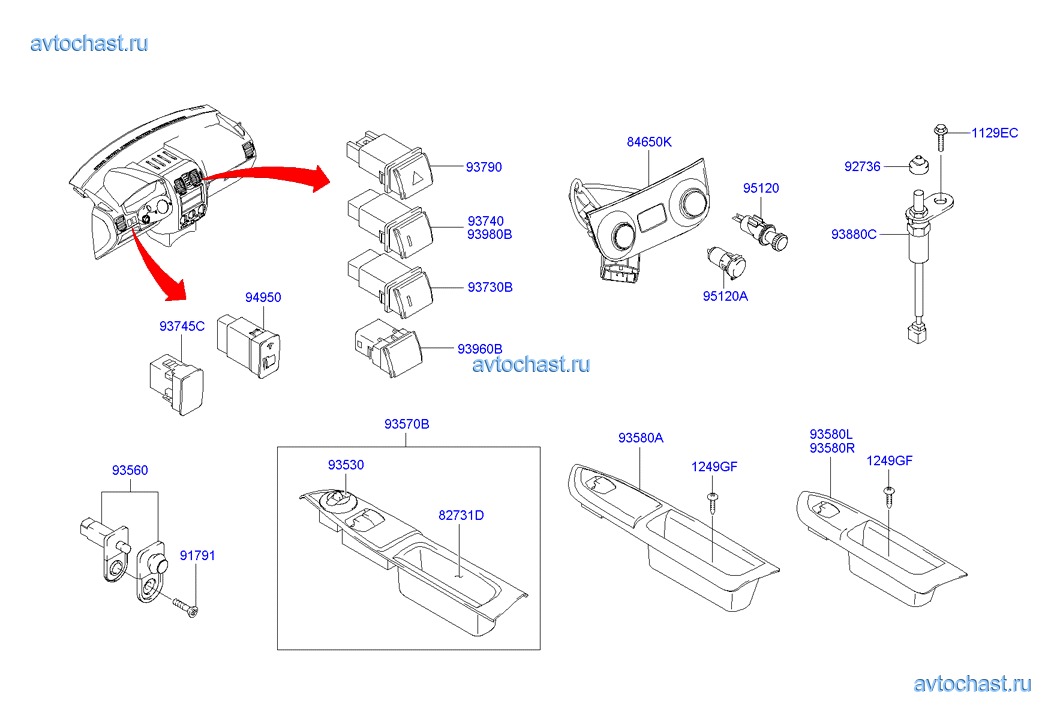 avtochast.ru

93790

93740
93980B

93730B

93960B

avtochast.ru

84650K

95120

95120A

1129EC

92736

93880C

94950

93745C

93570B

93530

82731D

93580A

1249GF

93580L
93580R

1249GF

93560

91791

avtochast.ru