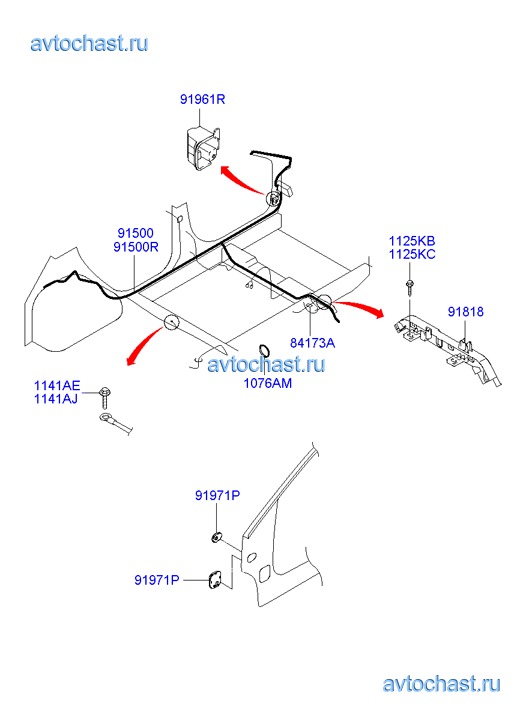 avtochast.ru

91961R

91500
91500R

1125KB
1125KC

91818

84173A

avtochast.ru

1076AM

1141AE
1141AJ

91971P

91971P

avtochast.ru