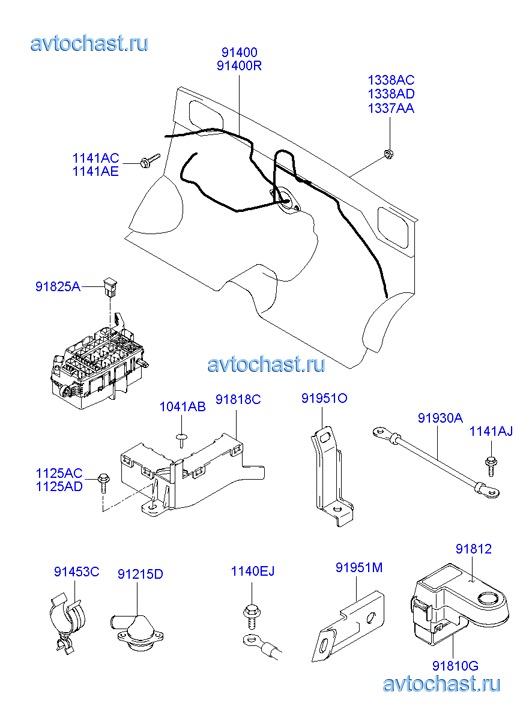 avtochast.ru

91400
91400R

1338AC
1338AD
1337AA

1141AC
1141AE

91825A

avtochast.ru

1041AB
91818C

91951O

91930A
1141AJ

1125AC
1125AD

91453C
91215D
1140EJ
91951M
91812

91810G

avtochast.ru