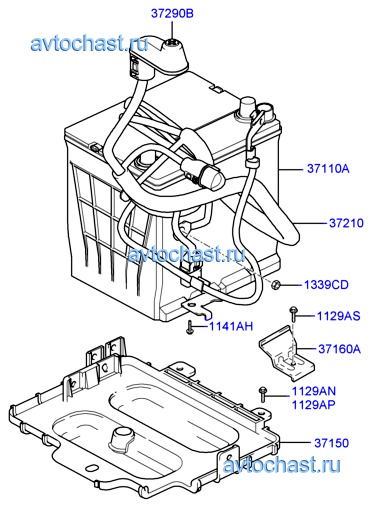 37290B

avtochast.ru

37110A

37210

avtochast.ru

1339CD

1129AS

1141AH

37160A

1129AN
1129AP

37150

avtochast.ru