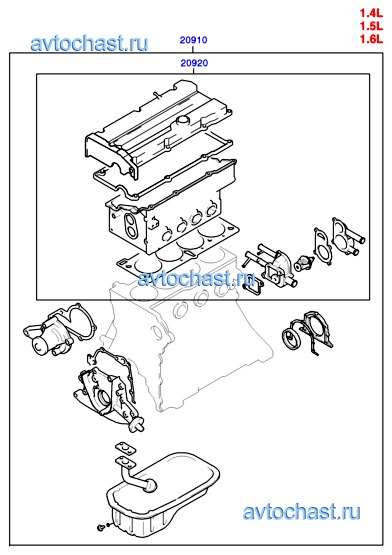 1.4L
1.5L
1.6L

avtochast.ru

20910

20920

avtochast.ru

avtochast.ru