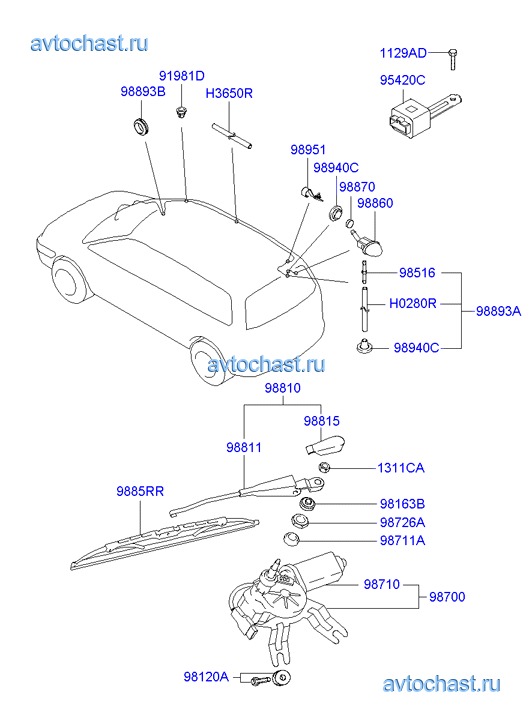 avtochast.ru

1129AD
95420C

91981D
98893B
H3650R

98951
98940C
98870
98860

98516
H0280R
98893A
98940C

avtochast.ru

98810
98815
98811
1311CA
9885RR
98163B
98726A
98711A
98710
98700

98120A

avtochast.ru