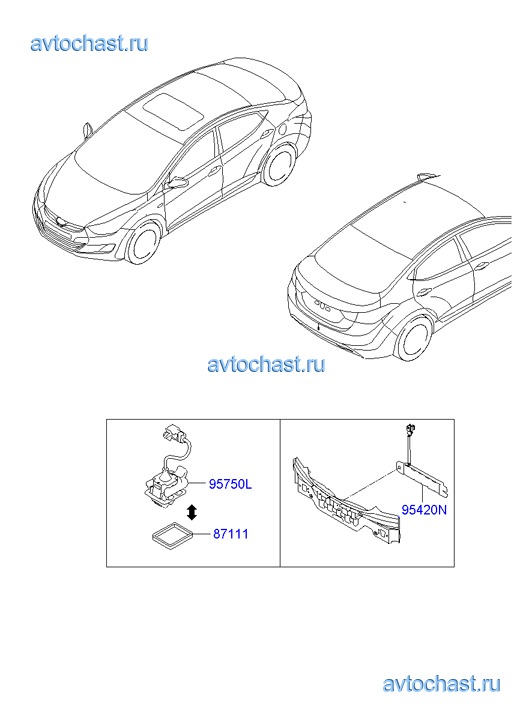 avtochast.ru

avtochast.ru

95750L

87111

95420N

avtochast.ru