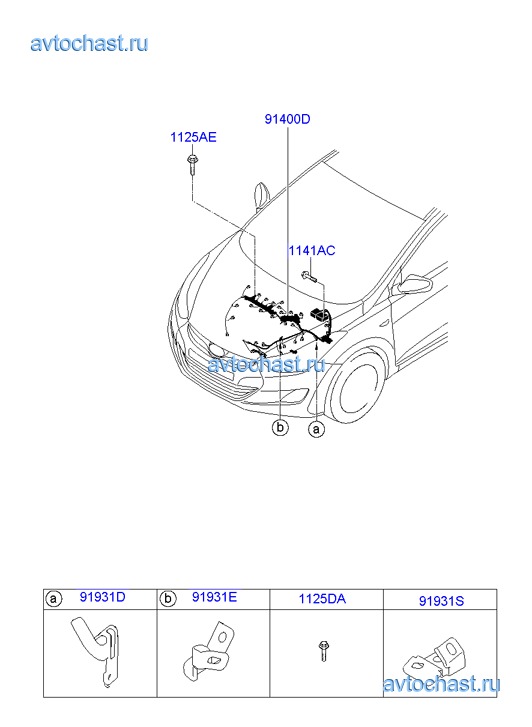 avtochast.ru

91400D

1125AE

1141AC

avtochast.ru

b

a

| a 91931D | b 91931E | 1125DA | 91931S |
|---|---|---|---|
| | | | |

avtochast.ru