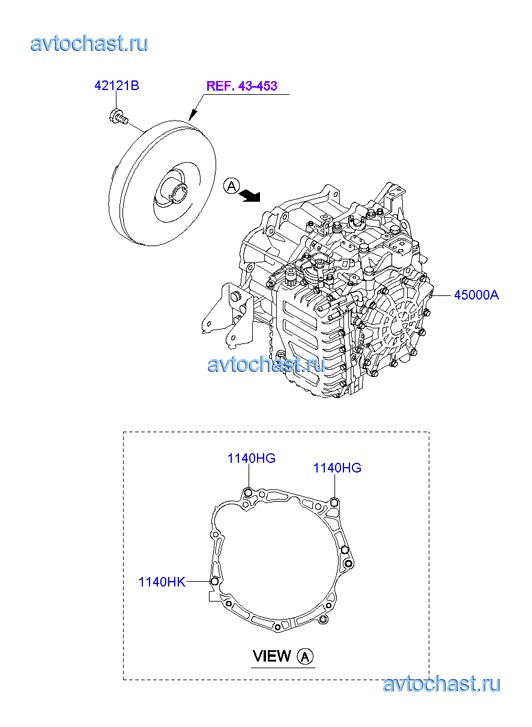 avtochast.ru

42121B

REF. 43-453

A

45000A

avtochast.ru

1140HG

1140HG

1140HK

VIEW A

avtochast.ru