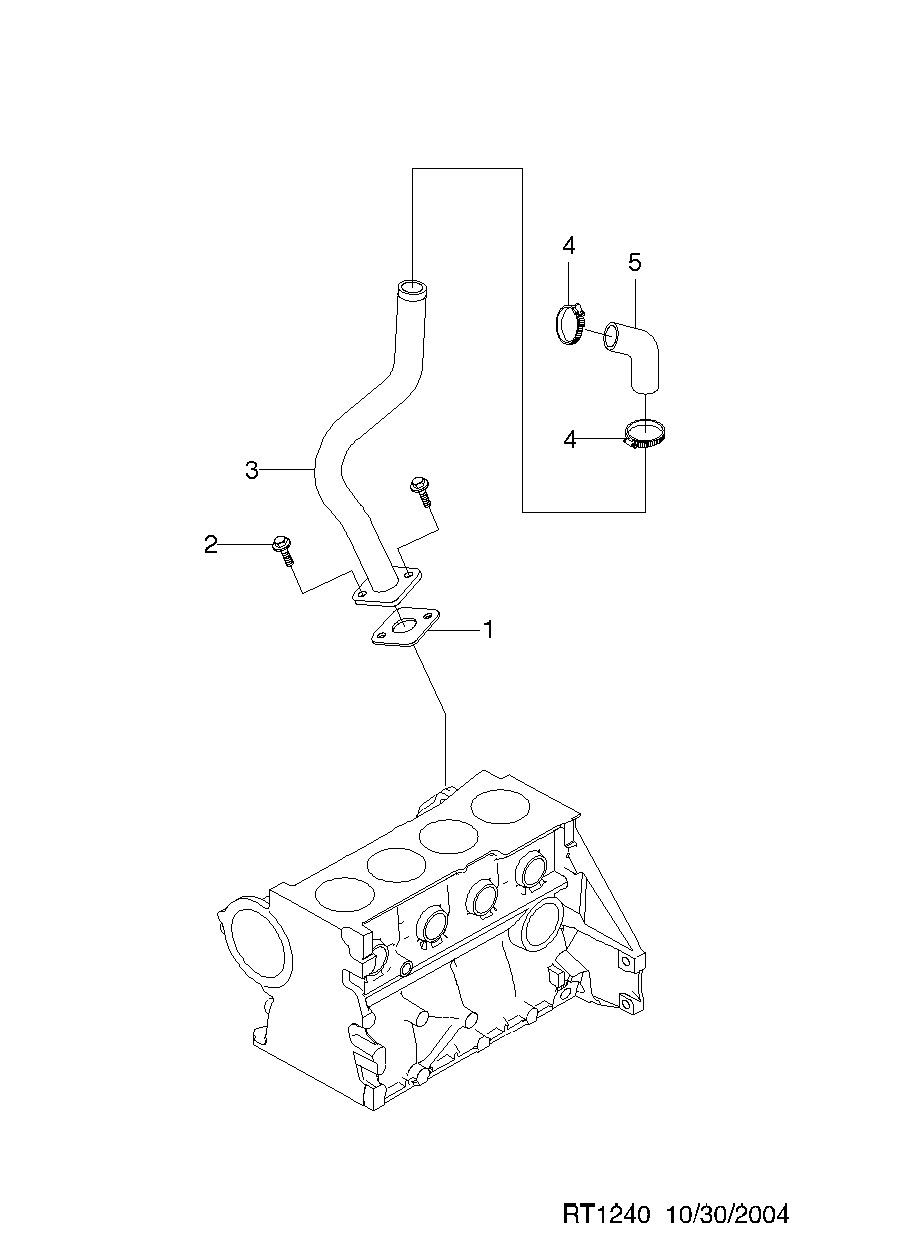 4
5
4
3
2
1
RT1240 10/30/2004