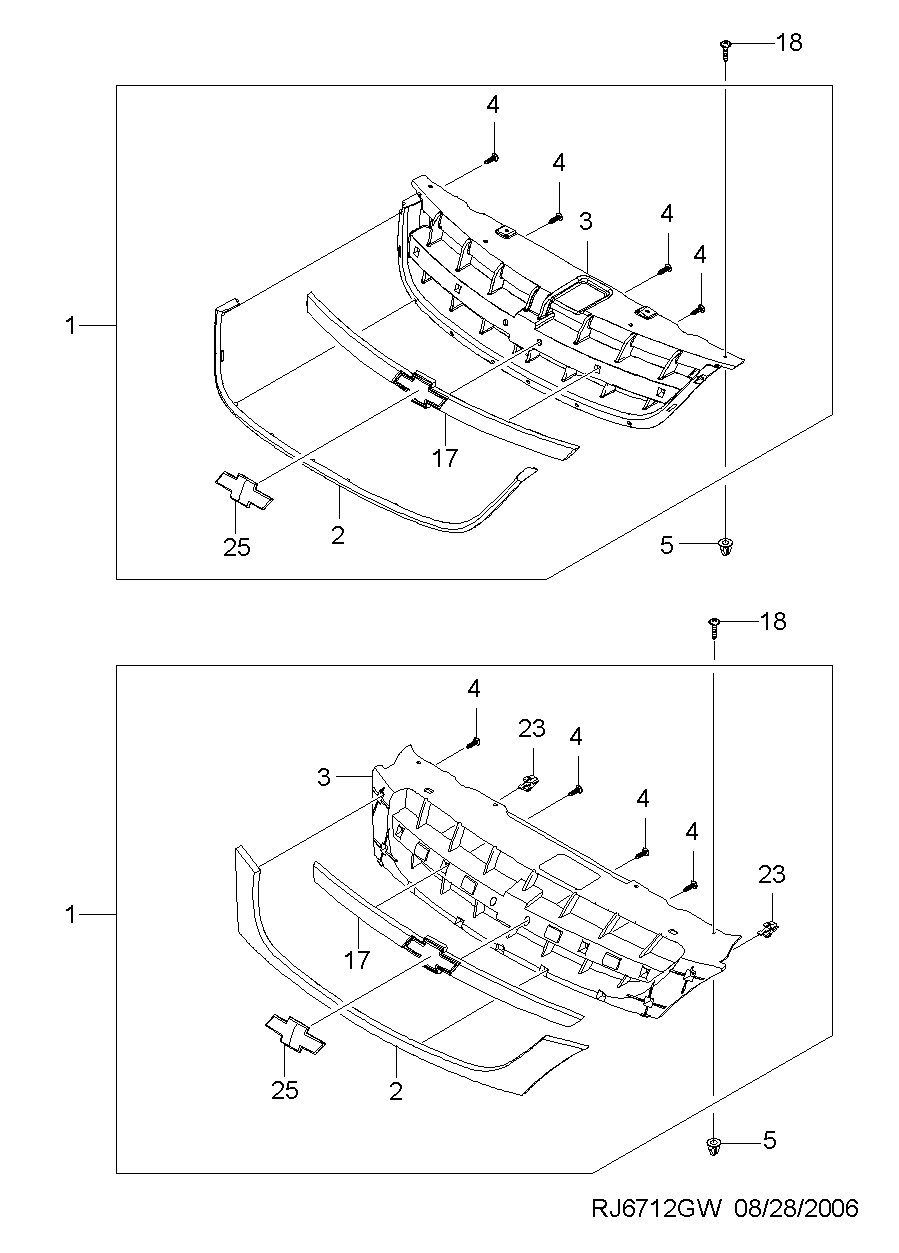 18
4
4
3
4
4
1
17
25
2
5

18
4
23
4
3
4
4
23
1
17
25
2
5

RJ6712GW 08/28/2006