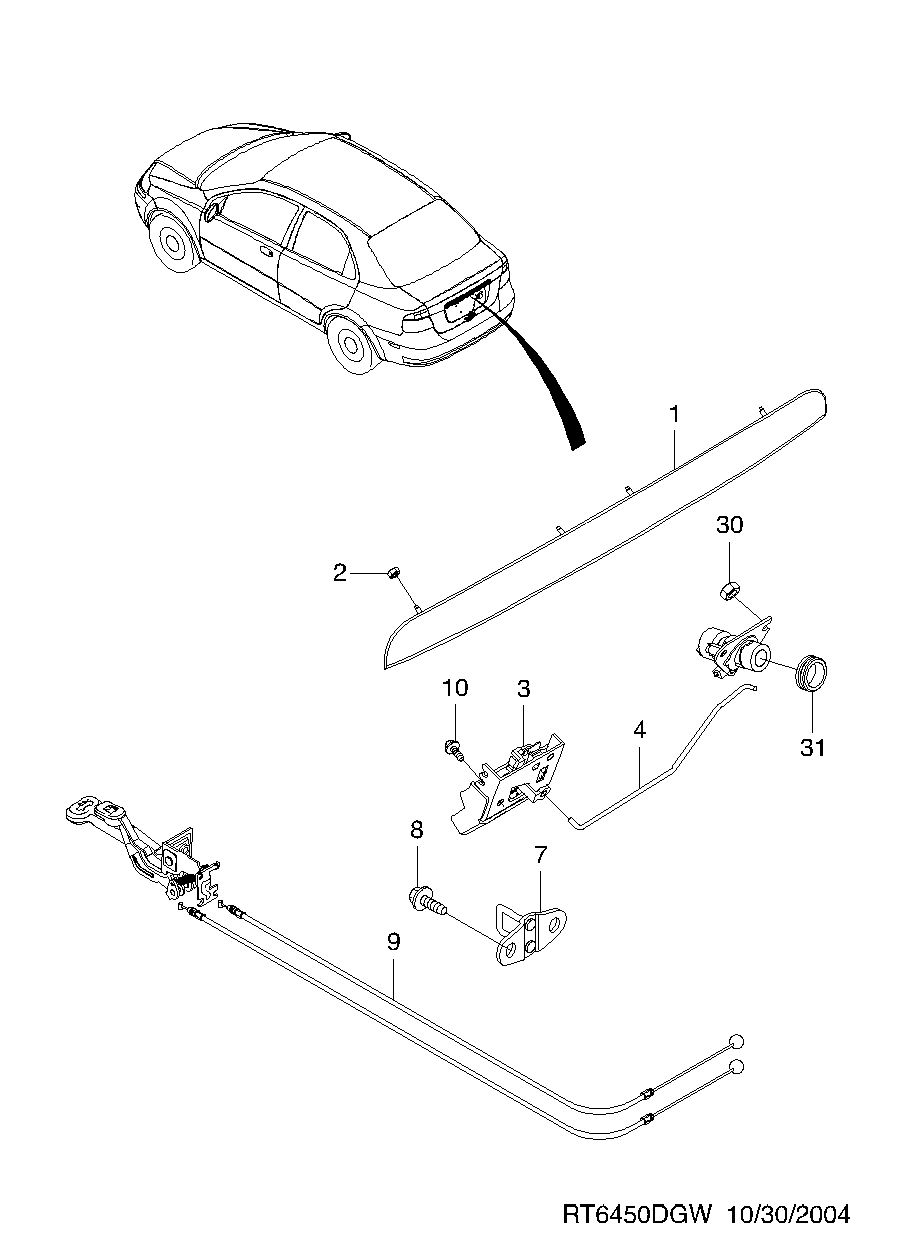 1
30
2
10
3
4
31
8
7
9
RT6450DGW 10/30/2004