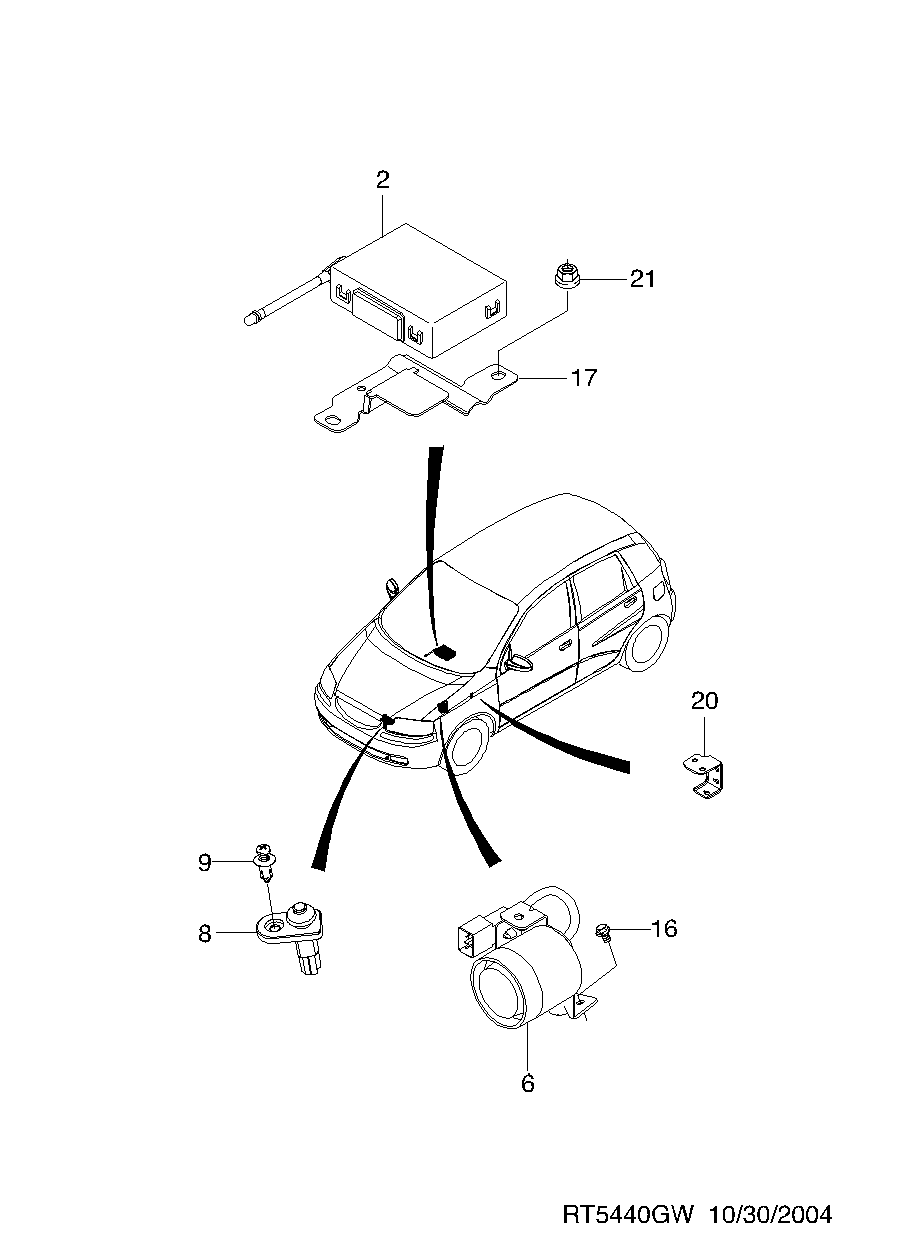 2

21

17

20

9

8

16

6

RT5440GW 10/30/2004