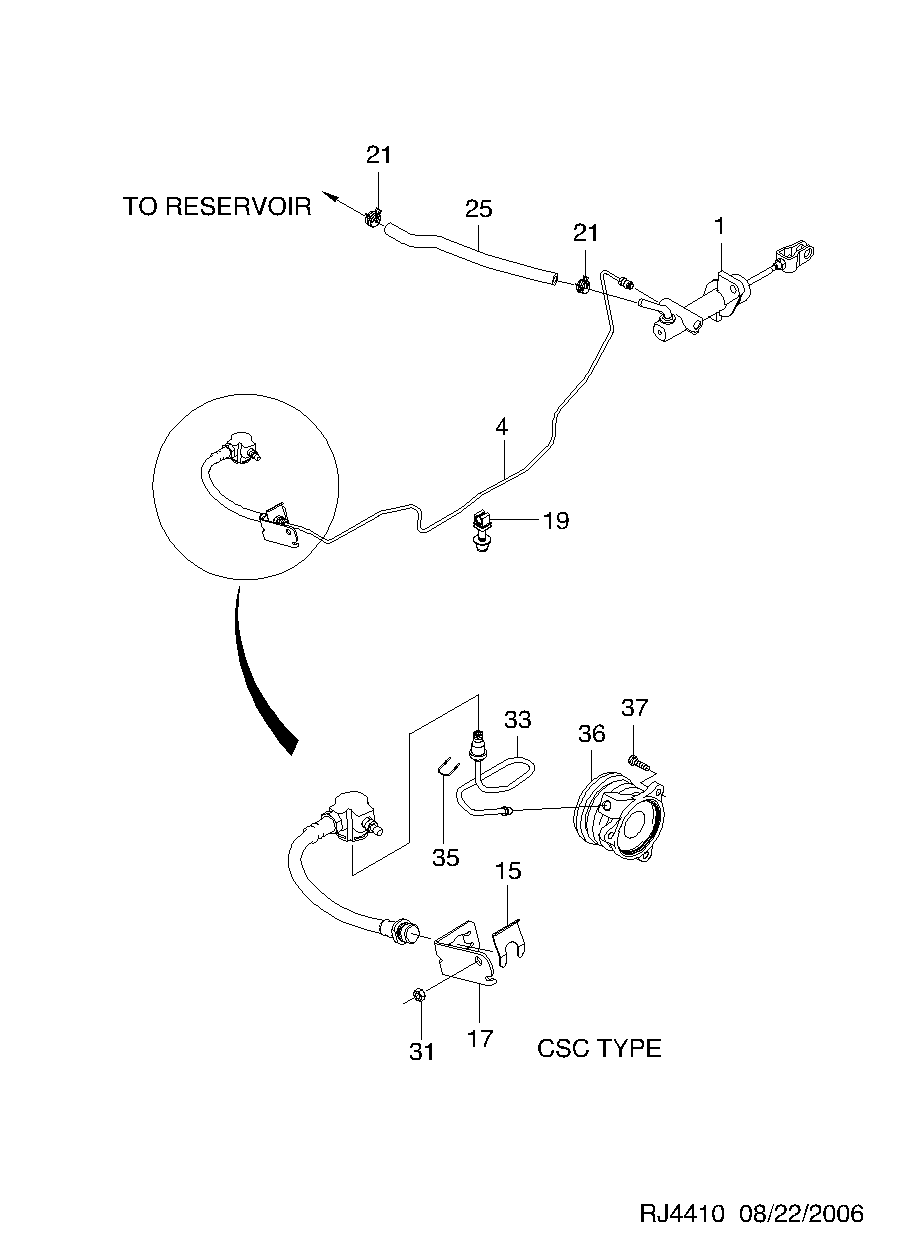 21

TO RESERVOIR

25

21

1

4

19

33

37

36

35

15

31

17

CSC TYPE

RJ4410 08/22/2006