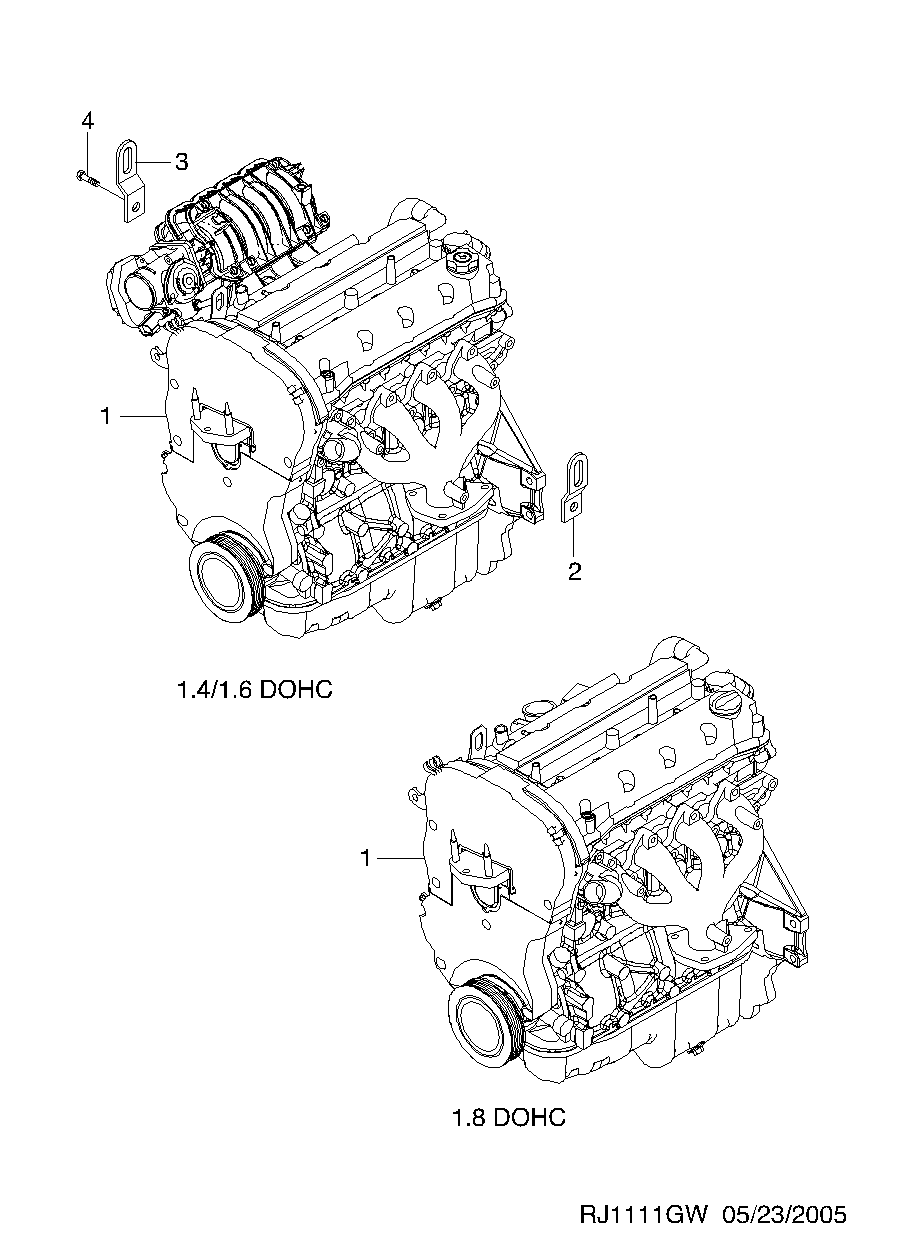 4
3
1
2
1.4/1.6 DOHC
1
1.8 DOHC
RJ1111GW 05/23/2005