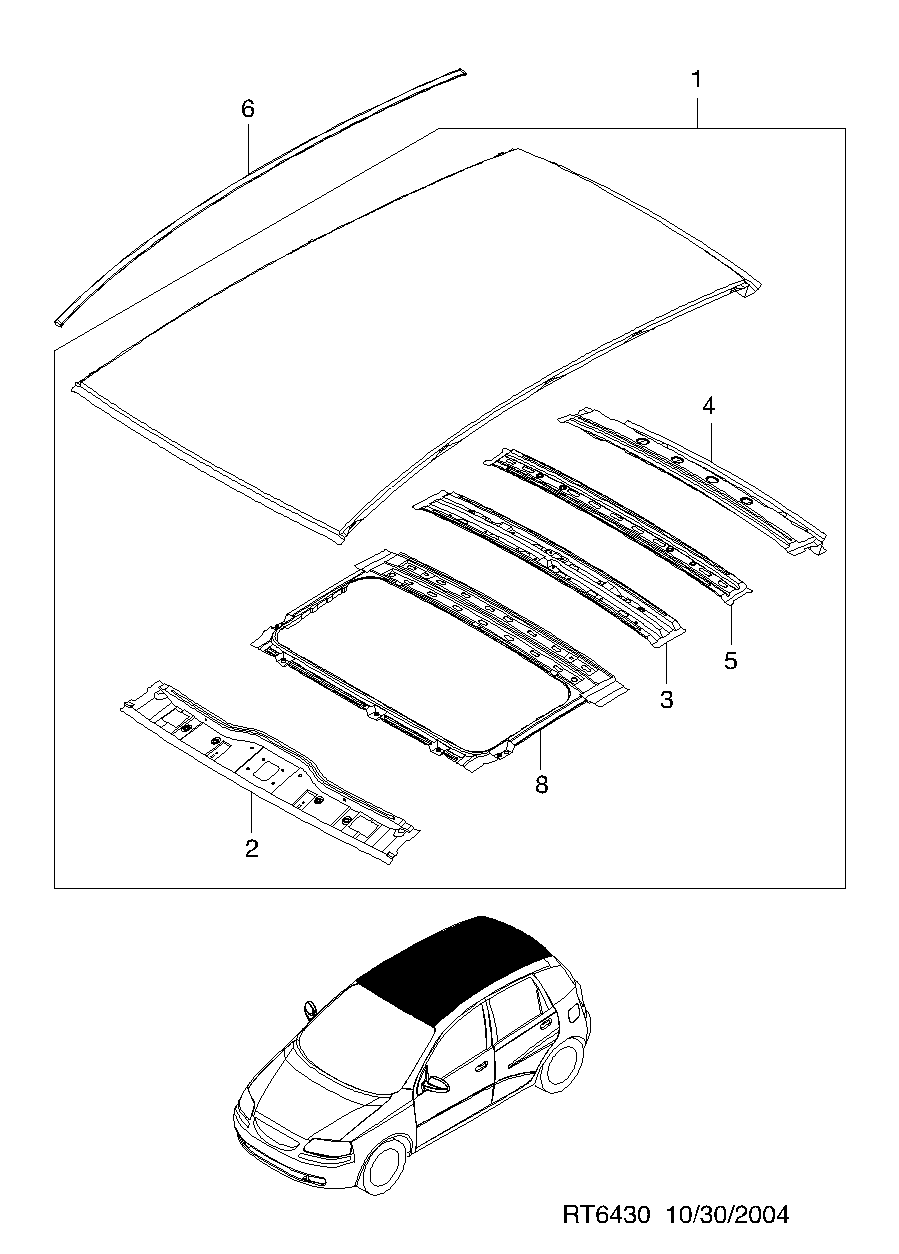 6
1
4
5
3
8
2
RT6430 10/30/2004