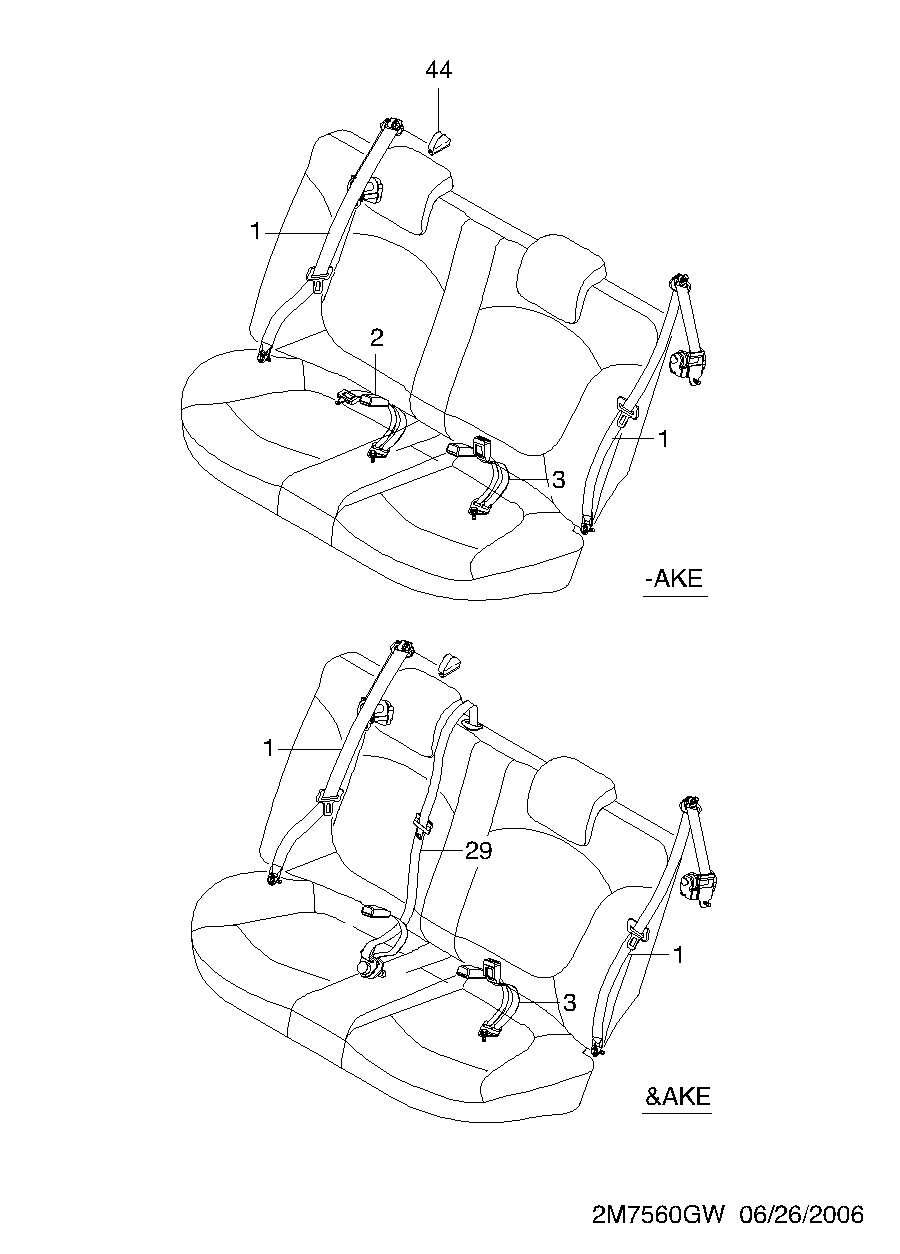 44

1

2

1

3

-AKE

1

29

1

3

&AKE

2M7560GW 06/26/2006