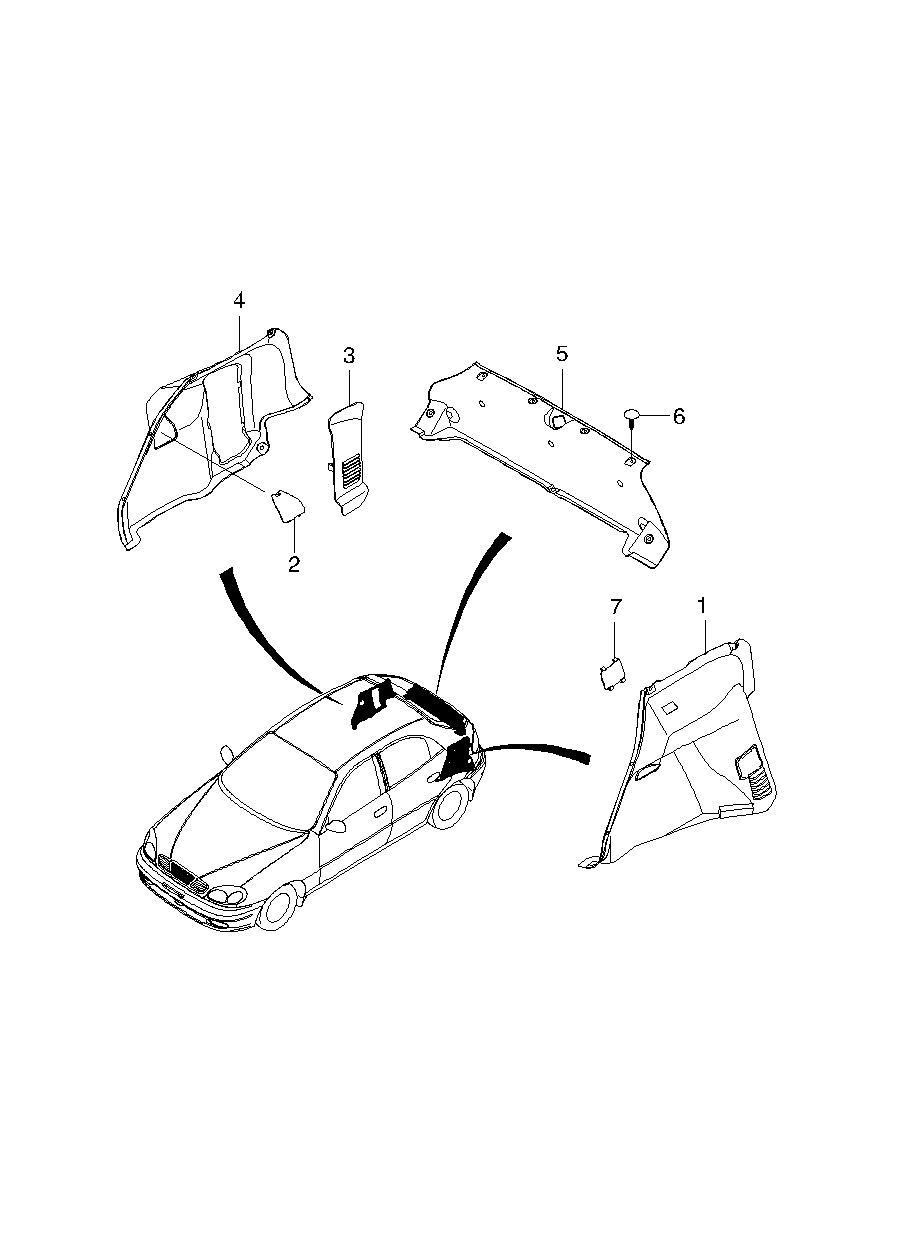 4
3
5
6
2
7
1