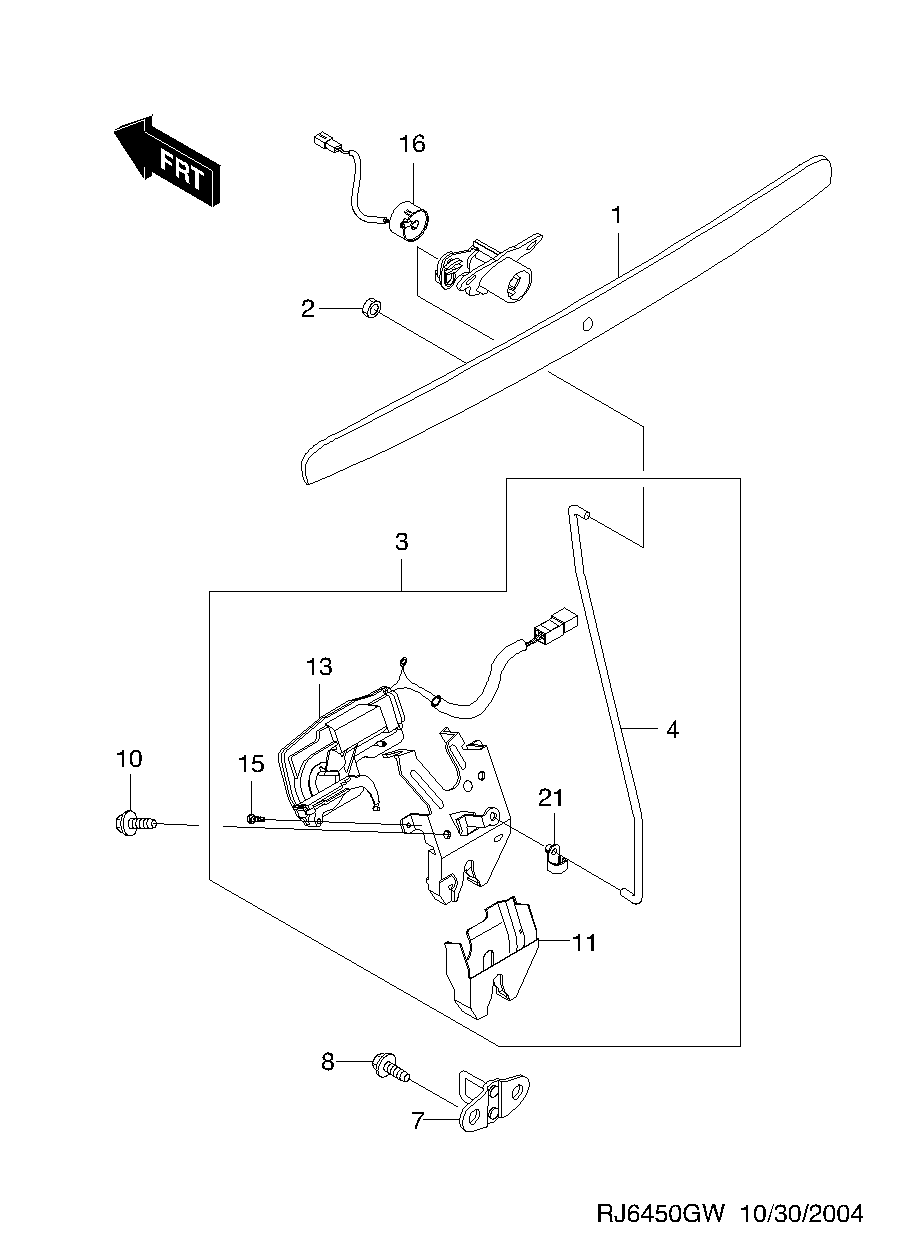 FRT
16
1
2
3
13
4
10
15
21
11
8
7
RJ6450GW 10/30/2004