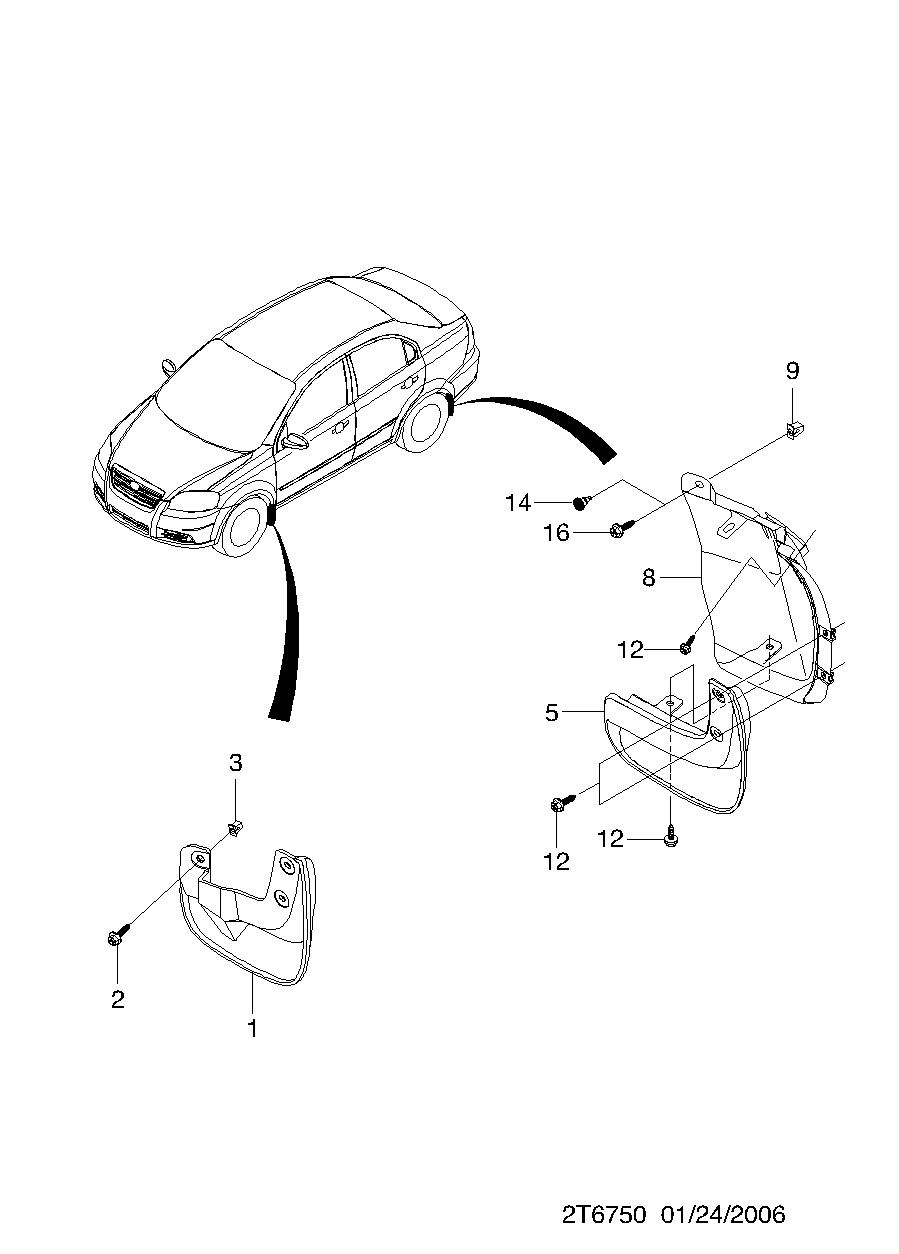 9
14
16
8
12
5
12
12
3
2
1
2T6750 01/24/2006