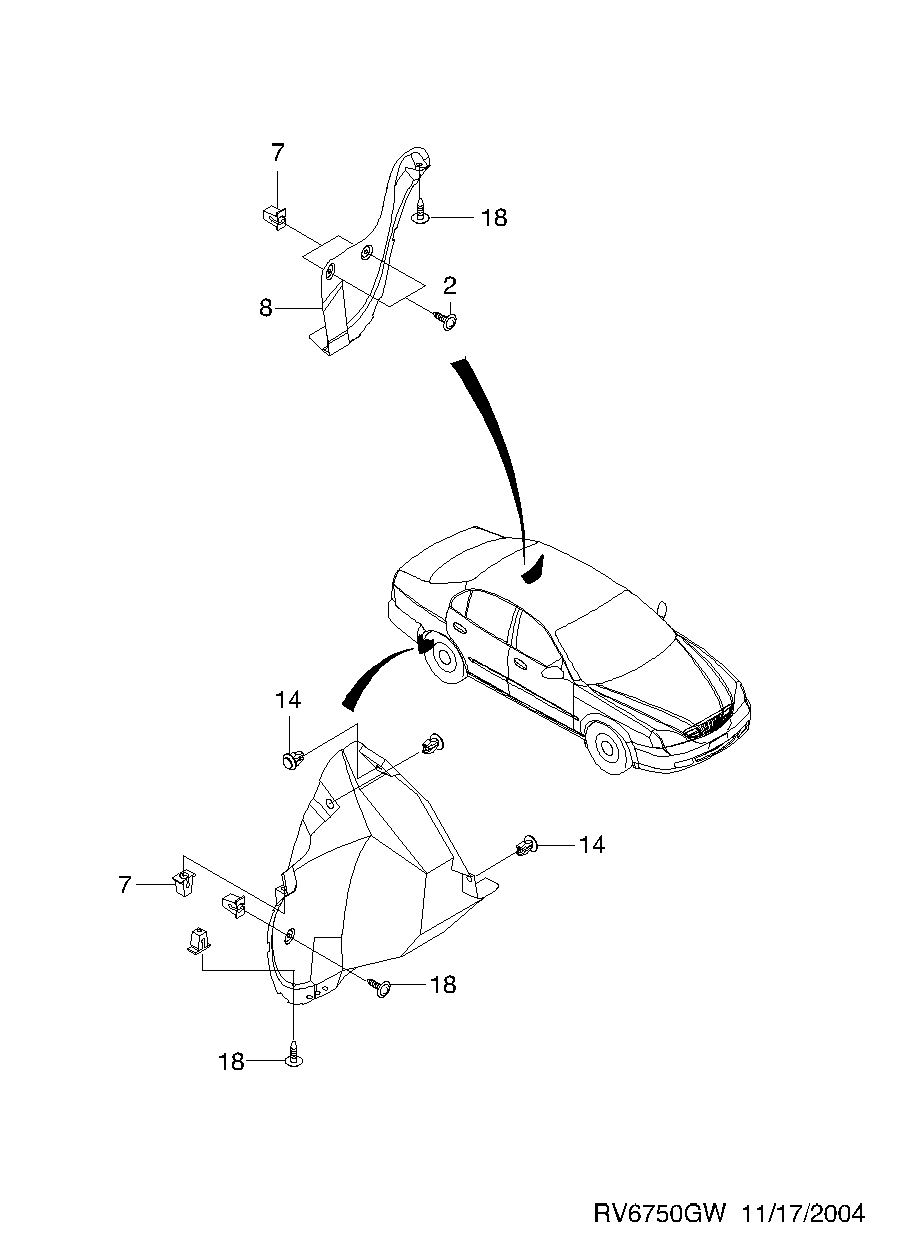 7
18
2
8
14
14
7
18
18
RV6750GW 11/17/2004