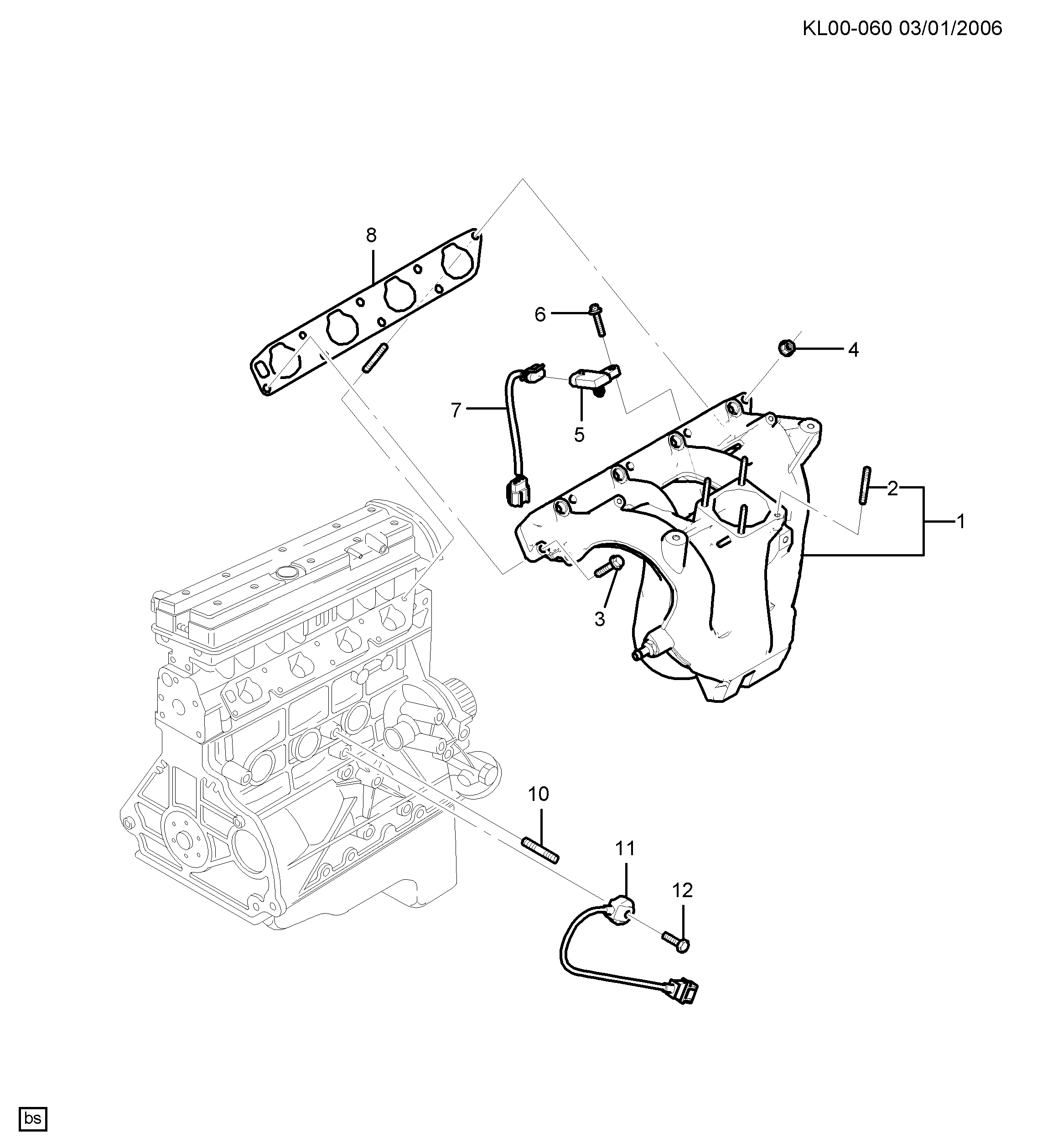 KL00-060 03/01/2006

8

6

4

7

5

2

1

3

10

11

12

bs