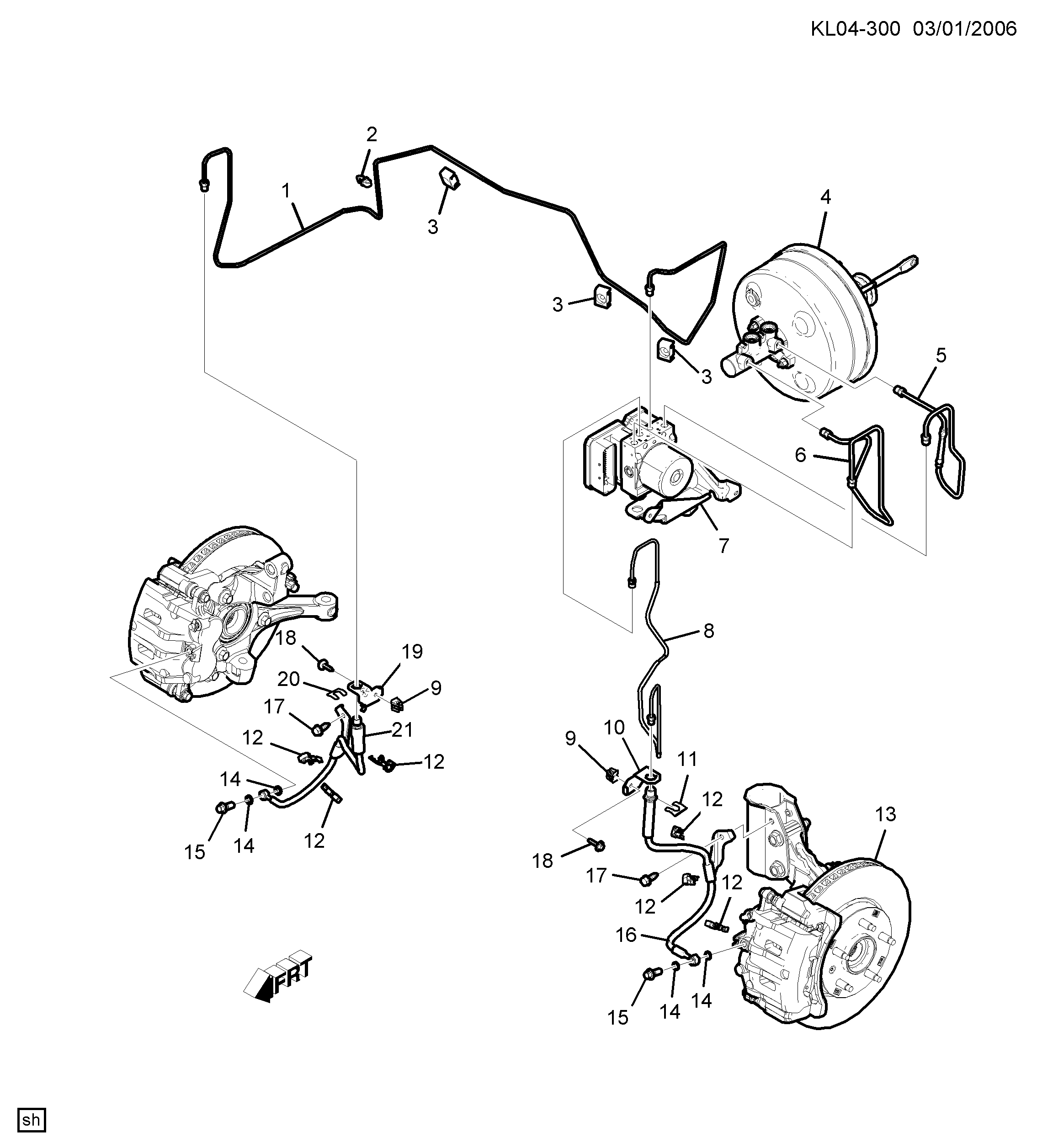 KL04-300 03/01/2006

2
1
3
4
3
3
5
6
7
8
18
19
20
9
17
21
12
12
14
15
14
12
9
10
11
12
13
18
17
12
12
16
15
14
14
FRT
sh