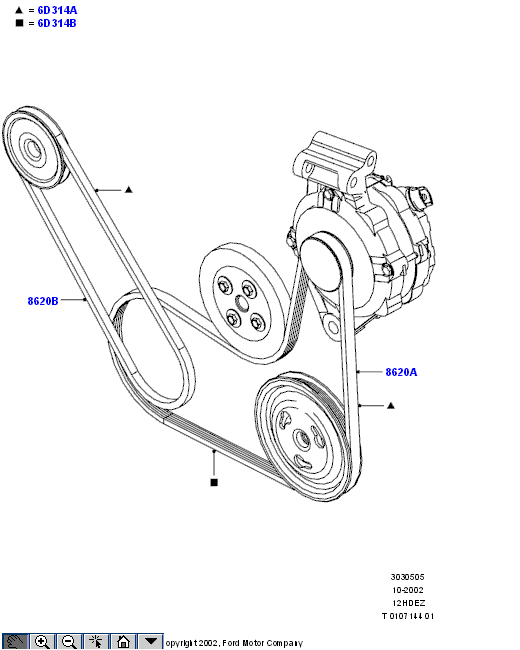 ▲ = 6D314A
■ = 6D314B

▲

8620B

8620A

▲

■

3030505
10-2002
12HDEZ
T 0107144 01

opyright 2002, Ford Motor Company