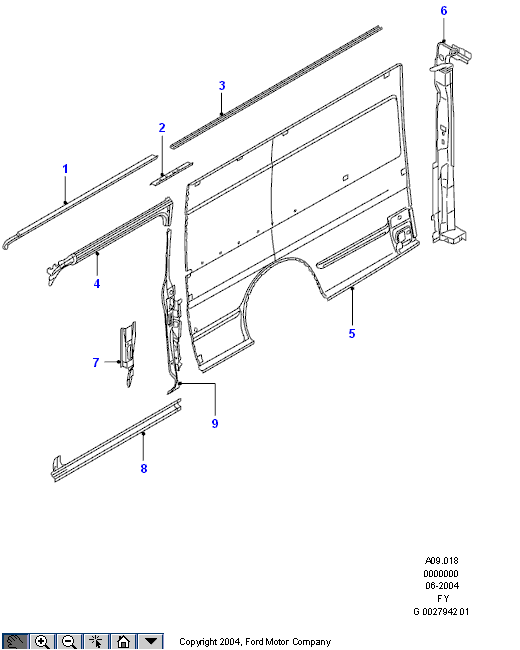 6

3

2

1

4

5

7

9

8

A09.018
0000000
06-2004
F Y
G 0027942 01

Copyright 2004, Ford Motor Company