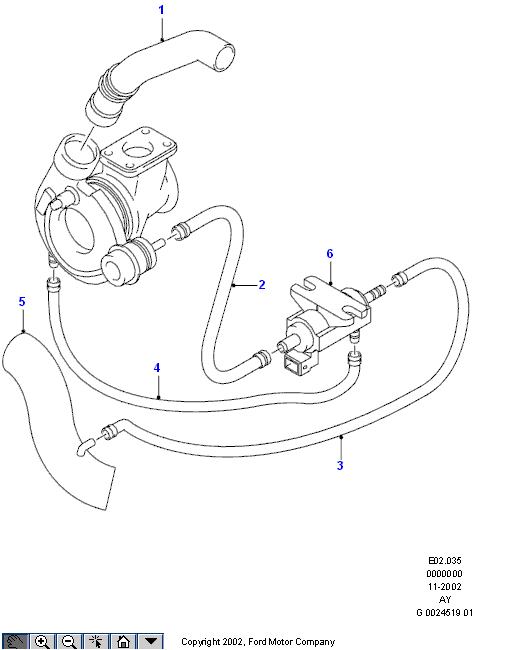 1

6

2

5

4

3

E02.035
0000000
11-2002
AY
G 0024519 01

Copyright 2002, Ford Motor Company