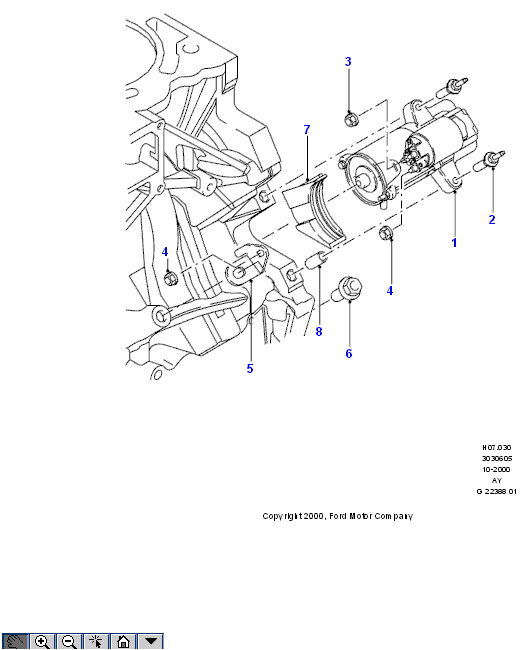 3
7
2
1
4
4
8
6
5

H07.030
3030605
10-2000
AY
G 22388 01

Copyright 2000, Ford Motor Company