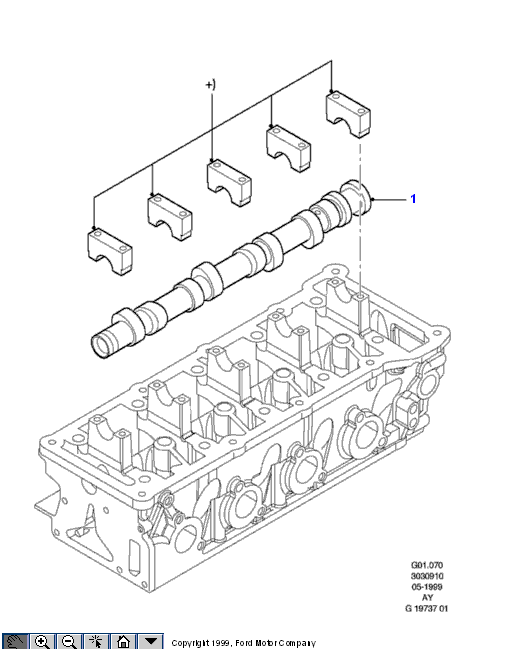 +)

1

G01.070
3030910
05-1999
AY
G 19737 01

Copyright 1999, Ford Motor Company