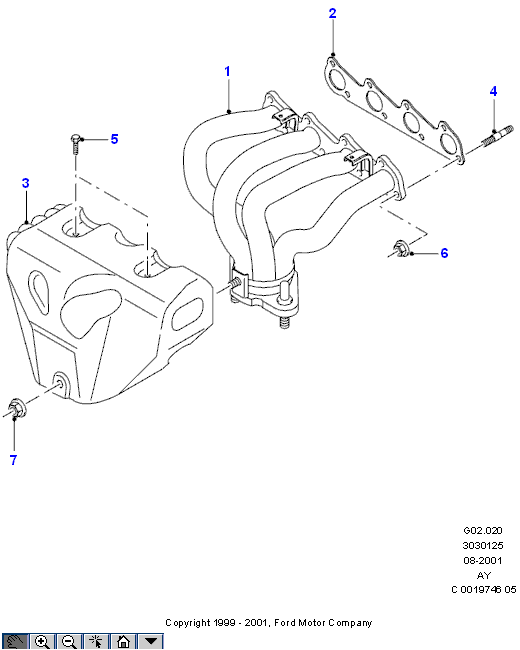 2
1
4
5
3
6
7

G02.020
3030125
08-2001
AY
C 0019746 05

Copyright 1999 - 2001, Ford Motor Company